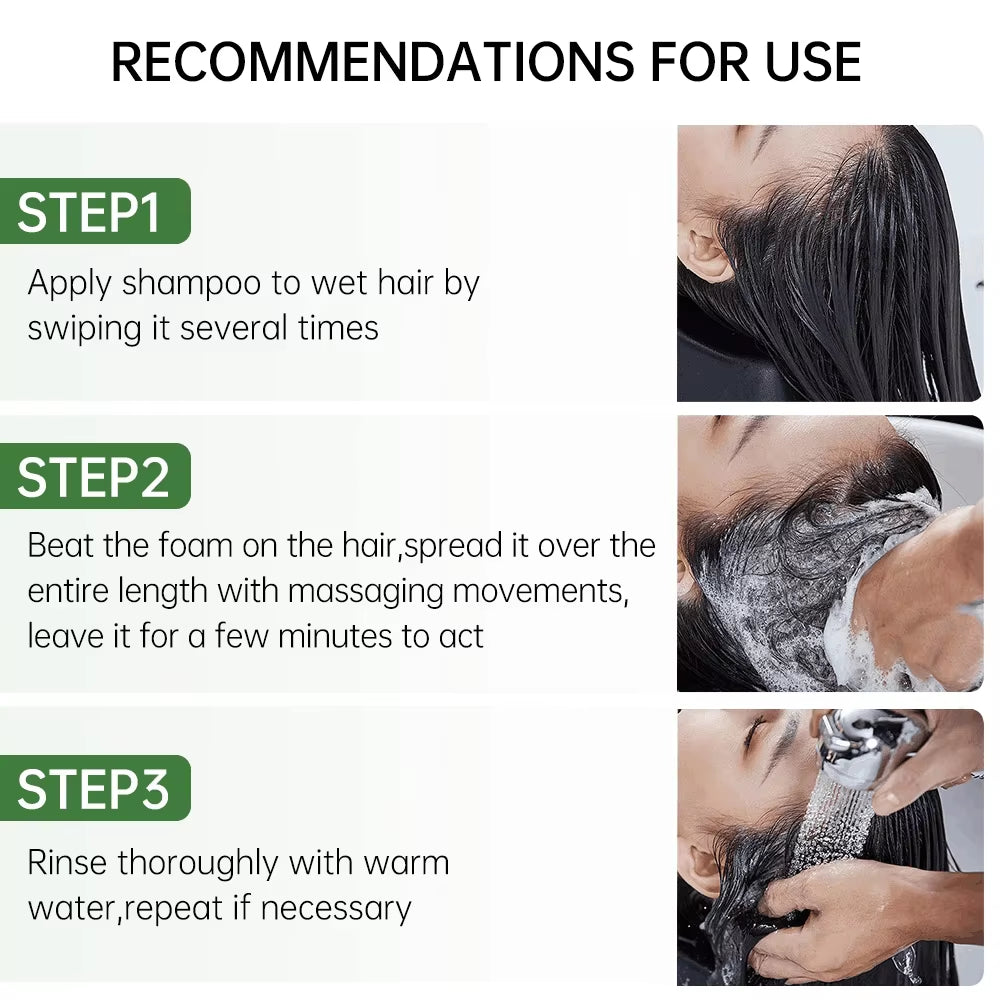 RECOMMENDATIONS FOR USE

STEP1

Apply shampoo to wet hair by swiping it several times

STEP2

Beat the foam on the hair,spread it over the entire length with massaging movements, leave it for a few minutes to act

STEP3

Rinse thoroughly with warm water,repeat if necessary